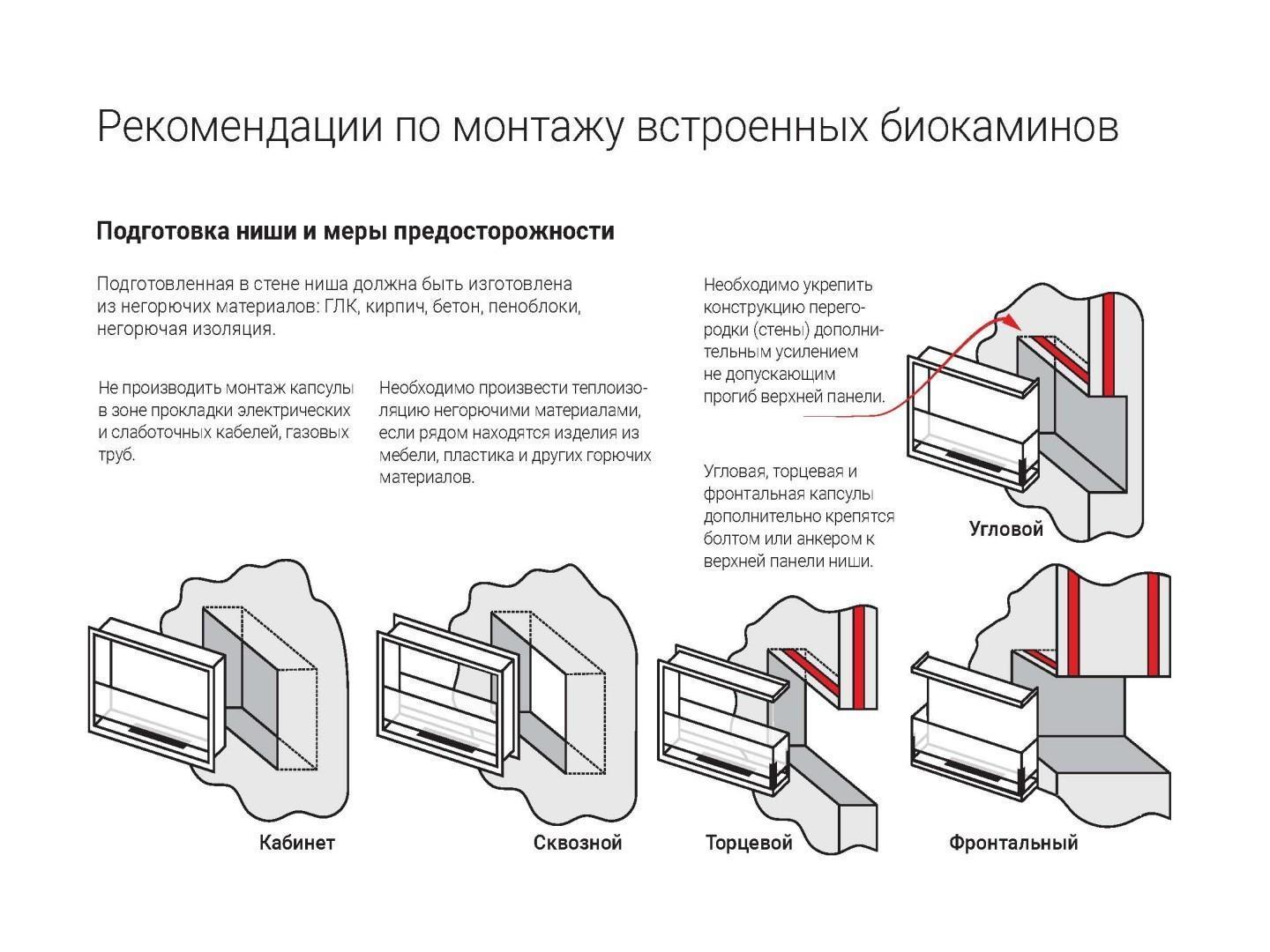 Рекомендации по монтажу встроенных биокаминов

Подготовка ниши и меры предосторожности

Подготовленная в стене ниша должна быть изготовлена из негорючих материалов: ГЛК, кирпич, бетон, пеноблоки, негорючая изоляция.

Не производить монтаж капсулы в зоне прокладки электрических и слаботочных кабелей, газовых труб.

Необходимо произвести теплоизоляцию негорючими материалами, если рядом находятся изделия из мебели, пластика и других горючих материалов.

Необходимо укрепить конструкцию перегородки (стены) дополнительным усилением не допускающим прогиб верхней панели.

Угловая, торцевая и фронтальная капсулы дополнительно крепятся болтом или анкером к верхней панели ниши.

Угловой

Кабинет

Сквозной

Торцевой

Фронтальный